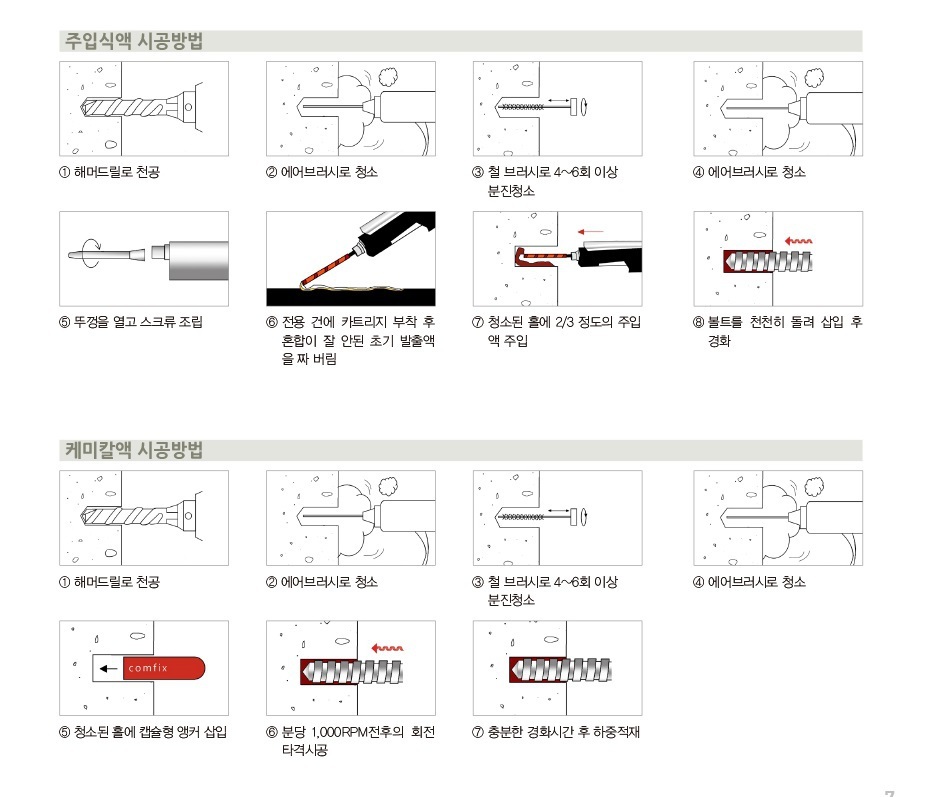 주입식액 시공방법

① 해머드릴로 천공

② 에어브러시로 청소

③ 철 브러시로 4~6회 이상 분진청소

④ 에어브러시로 청소

⑤ 뚜껑을 열고 스크류 조립

⑥ 전용 건에 카트리지 부착 후 혼합이 잘 안된 초기 발출액을 짜 버림

⑦ 청소된 홀에 2/3 정도의 주입액 주입

⑧ 볼트를 천천히 돌려 삽입 후 경화

케미칼액 시공방법

① 해머드릴로 천공

② 에어브러시로 청소

③ 철 브러시로 4~6회 이상 분진청소

④ 에어브러시로 청소

comfix

⑤ 청소된 홀에 캡슐형 앵커 삽입

⑥ 분당 1,000RPM전후의 회전 타격시공

⑦ 충분한 경화시간 후 하중적재

7